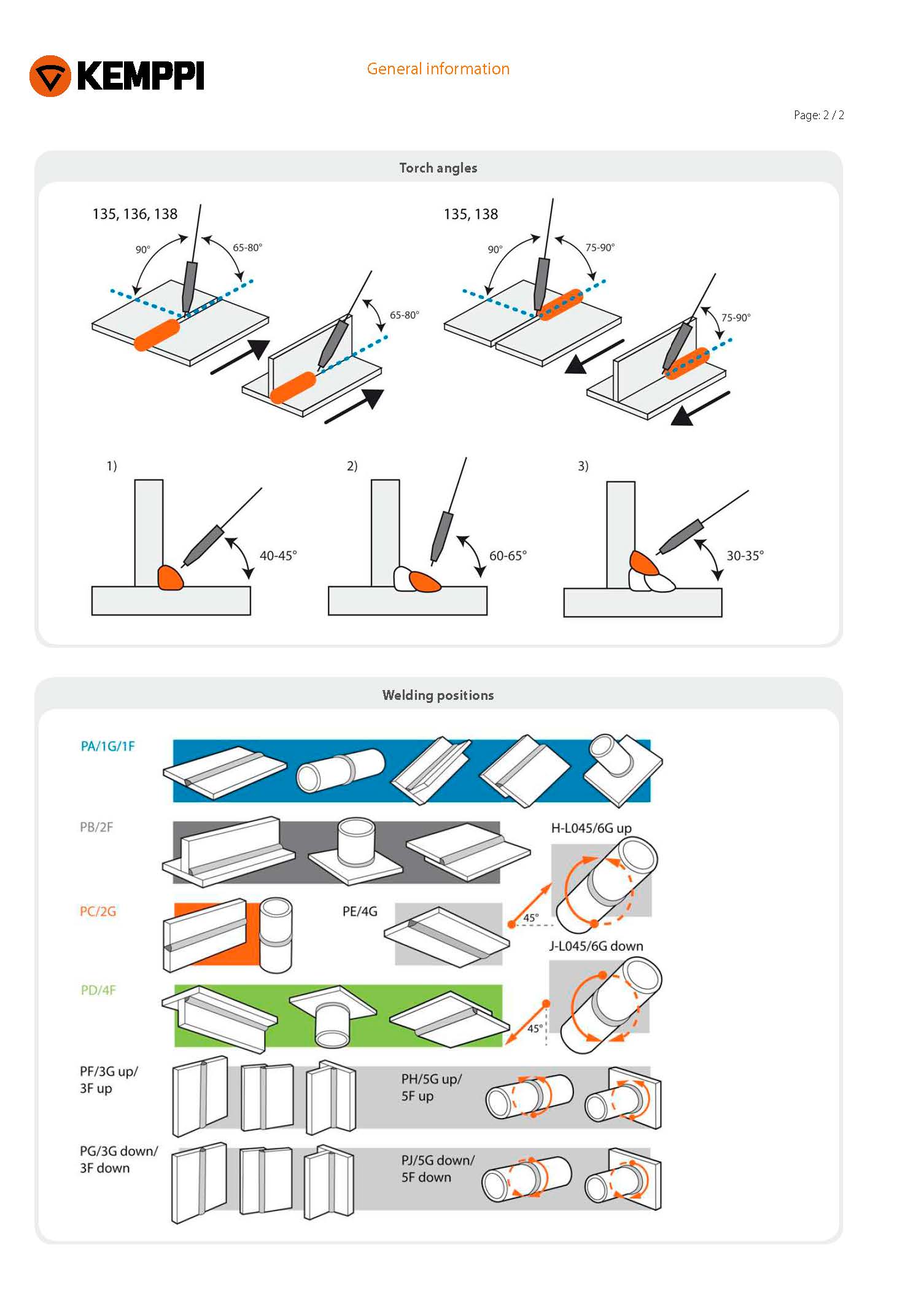 KEMPPI

General information

Page: 2 / 2

Torch angles

135, 136, 138

90°

65-80°

65-80°

135, 138

90°

75-90°

75-90°

1)

40-45°

2)

60-65°

3)

30-35°

Welding positions

PA/1G/1F

PB/2F

H-L045/6G up

PC/2G

PE/4G

45°

J-L045/6G down

PD/4F

45°

PF/3G up/
3F up

PH/5G up/
5F up

PG/3G down/
3F down

PJ/5G down/
5F down