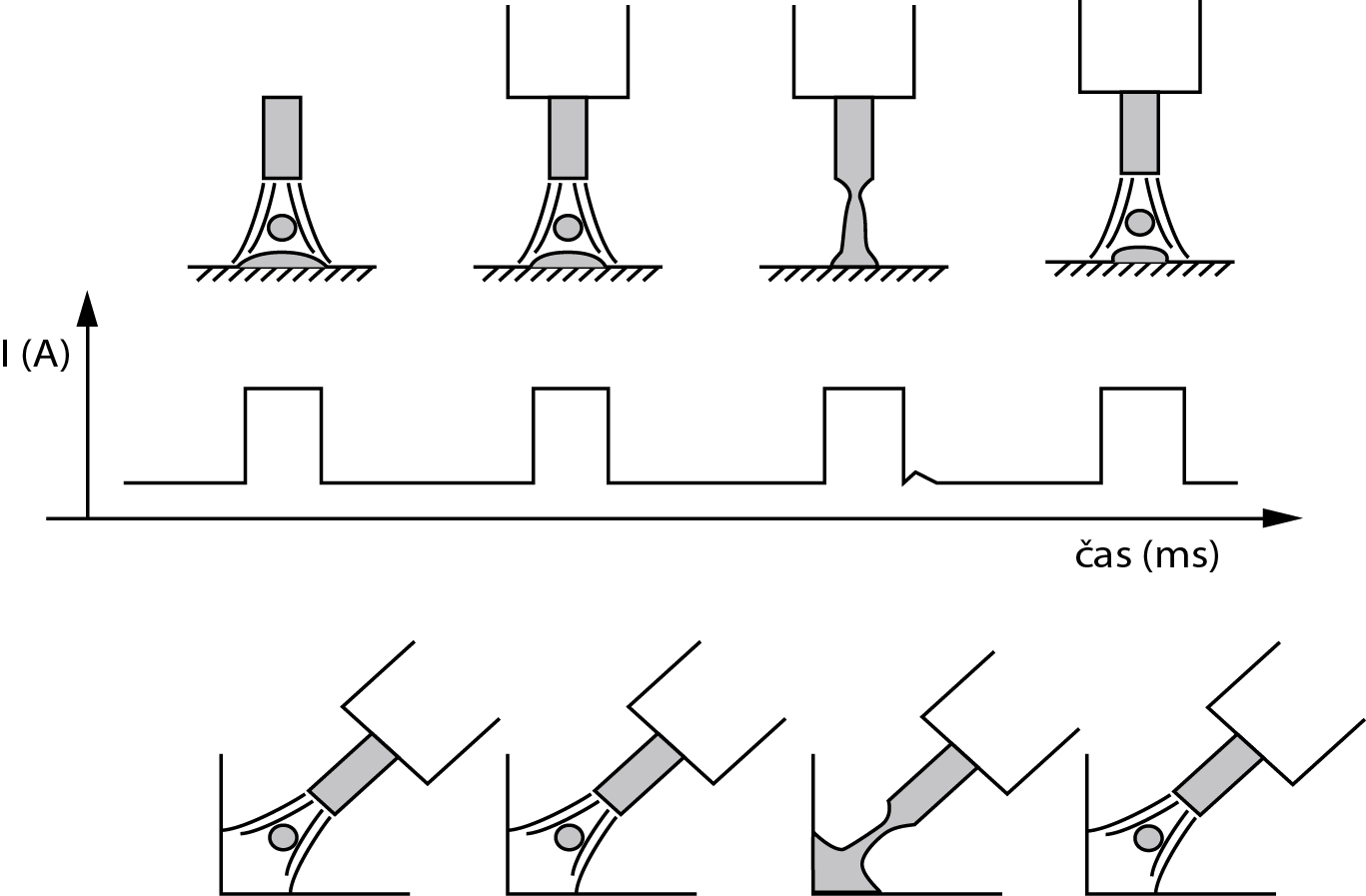 I (A)

čas (ms)